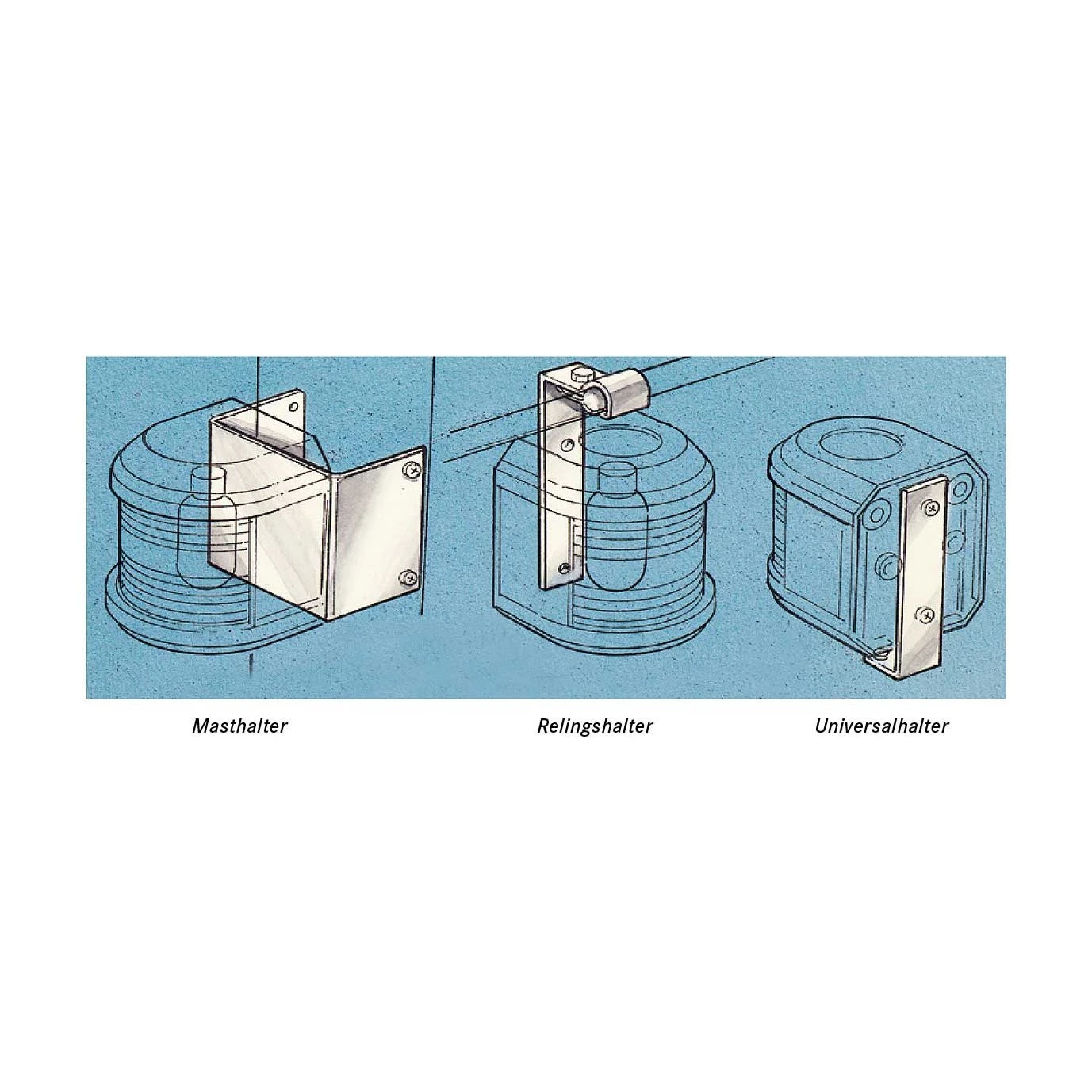 Masthalter

Relingshalter

Universalhalter